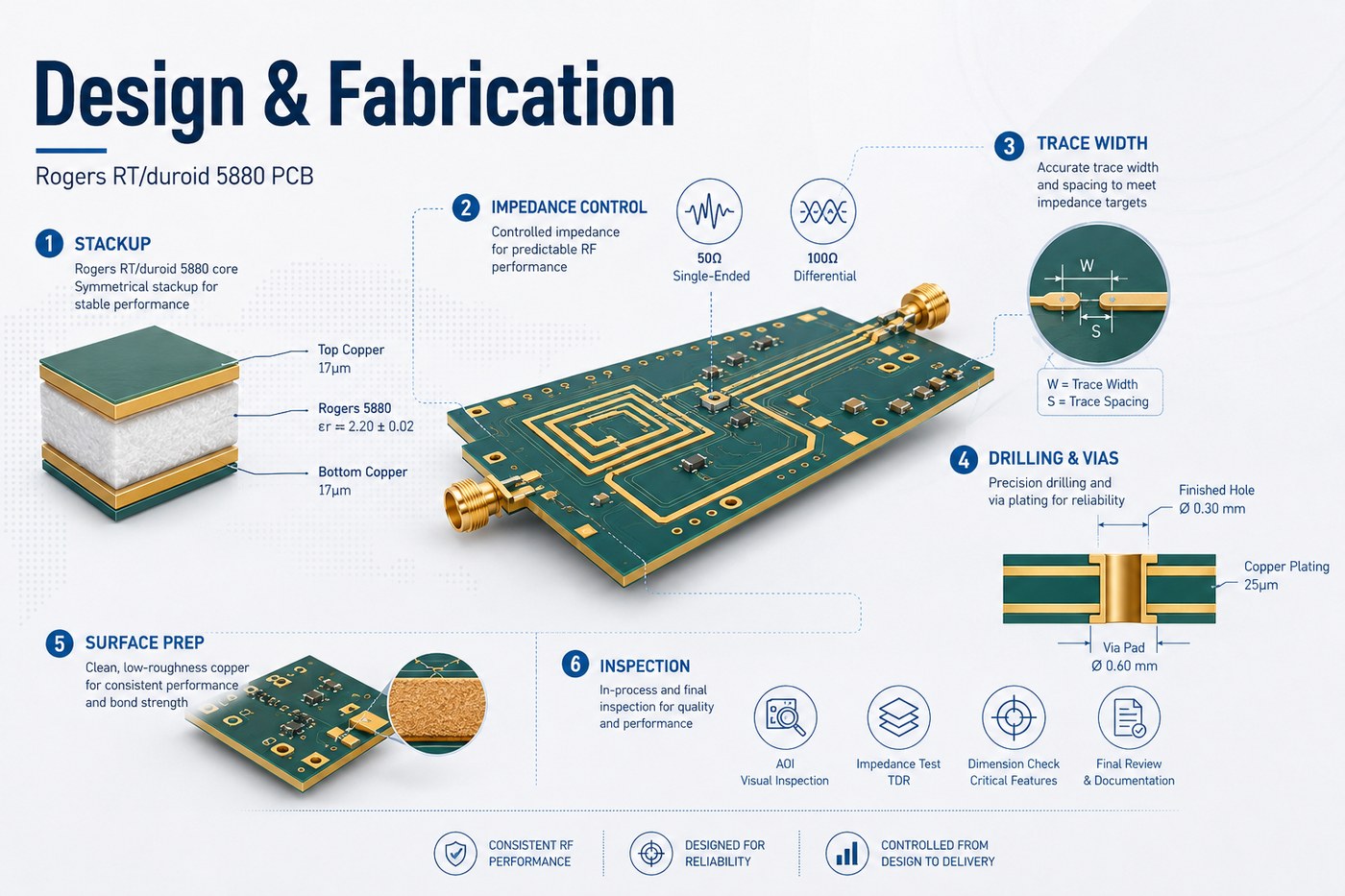 Design & Fabrication

Rogers RT/duroid 5880 PCB

1 STACKUP
Rogers RT/duroid 5880 core
Symmetrical stackup for stable performance

Top Copper
17μm

Rogers 5880
εr = 2.20 ± 0.02

Bottom Copper
17μm

2 IMPEDANCE CONTROL
Controlled impedance for predictable RF performance

50Ω
Single-Ended

100Ω
Differential

3 TRACE WIDTH
Accurate trace width and spacing to meet impedance targets

W

S

W = Trace Width
S = Trace Spacing

4 DRILLING & VIAS
Precision drilling and via plating for reliability

Finished Hole
Ø 0.30 mm

Copper Plating
25μm

Via Pad
Ø 0.60 mm

5 SURFACE PREP
Clean, low-roughness copper for consistent performance and bond strength

6 INSPECTION
In-process and final inspection for quality and performance

AOI
Visual Inspection

Impedance Test
TDR

Dimension Check
Critical Features

Final Review
& Documentation

CONSISTENT RF PERFORMANCE

DESIGNED FOR RELIABILITY

CONTROLLED FROM DESIGN TO DELIVERY