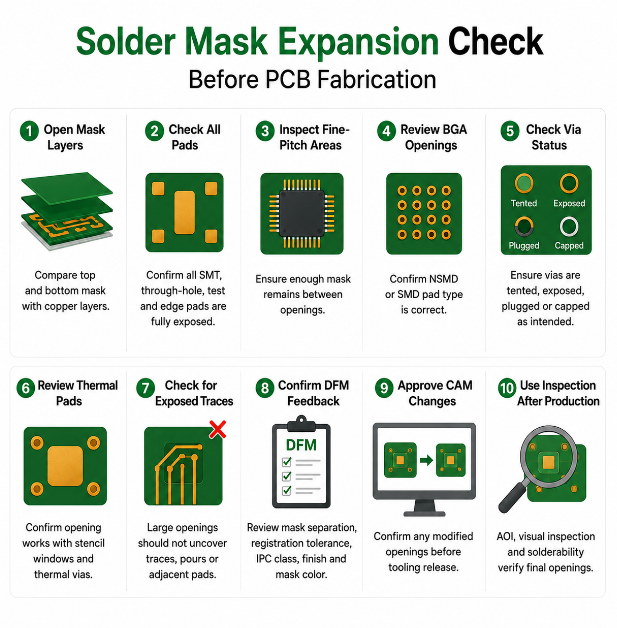 Solder Mask Expansion Check

Before PCB Fabrication

1 Open Mask Layers

Compare top and bottom mask with copper layers.

2 Check All Pads

Confirm all SMT, through-hole, test and edge pads are fully exposed.

3 Inspect Fine-Pitch Areas

Ensure enough mask remains between openings.

4 Review BGA Openings

Confirm NSMD or SMD pad type is correct.

5 Check Via Status

Tented

Exposed

Plugged

Capped

Ensure vias are tented, exposed, plugged or capped as intended.

6 Review Thermal Pads

Confirm opening works with stencil windows and thermal vias.

7 Check for Exposed Traces

Large openings should not uncover traces, pours or adjacent pads.

8 Confirm DFM Feedback

DFM

Review mask separation, registration tolerance, IPC class, finish and mask color.

9 Approve CAM Changes

Confirm any modified openings before tooling release.

10 Use Inspection After Production

AOI, visual inspection and solderability verify final openings.