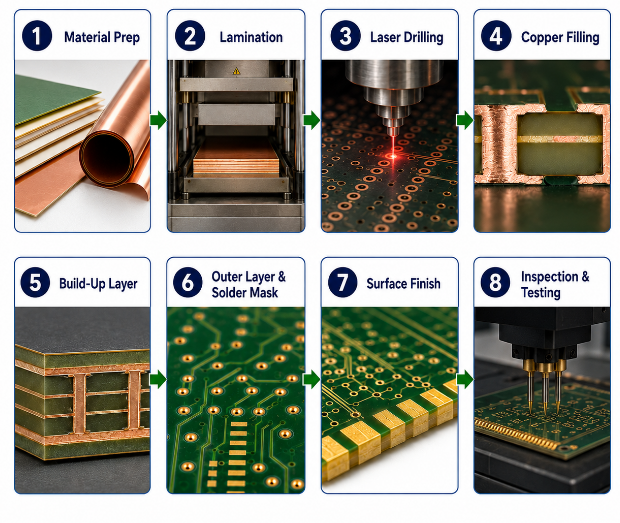 1 Material Prep

2 Lamination

3 Laser Drilling

4 Copper Filling

5 Build-Up Layer

6 Outer Layer & Solder Mask

7 Surface Finish

8 Inspection & Testing