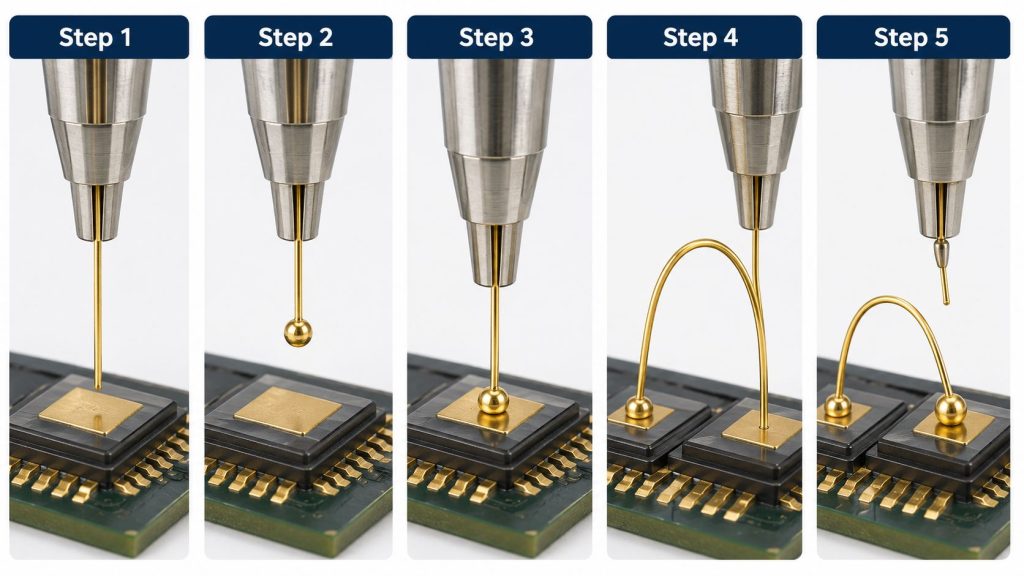 Step 1

Step 2

Step 3

Step 4

Step 5