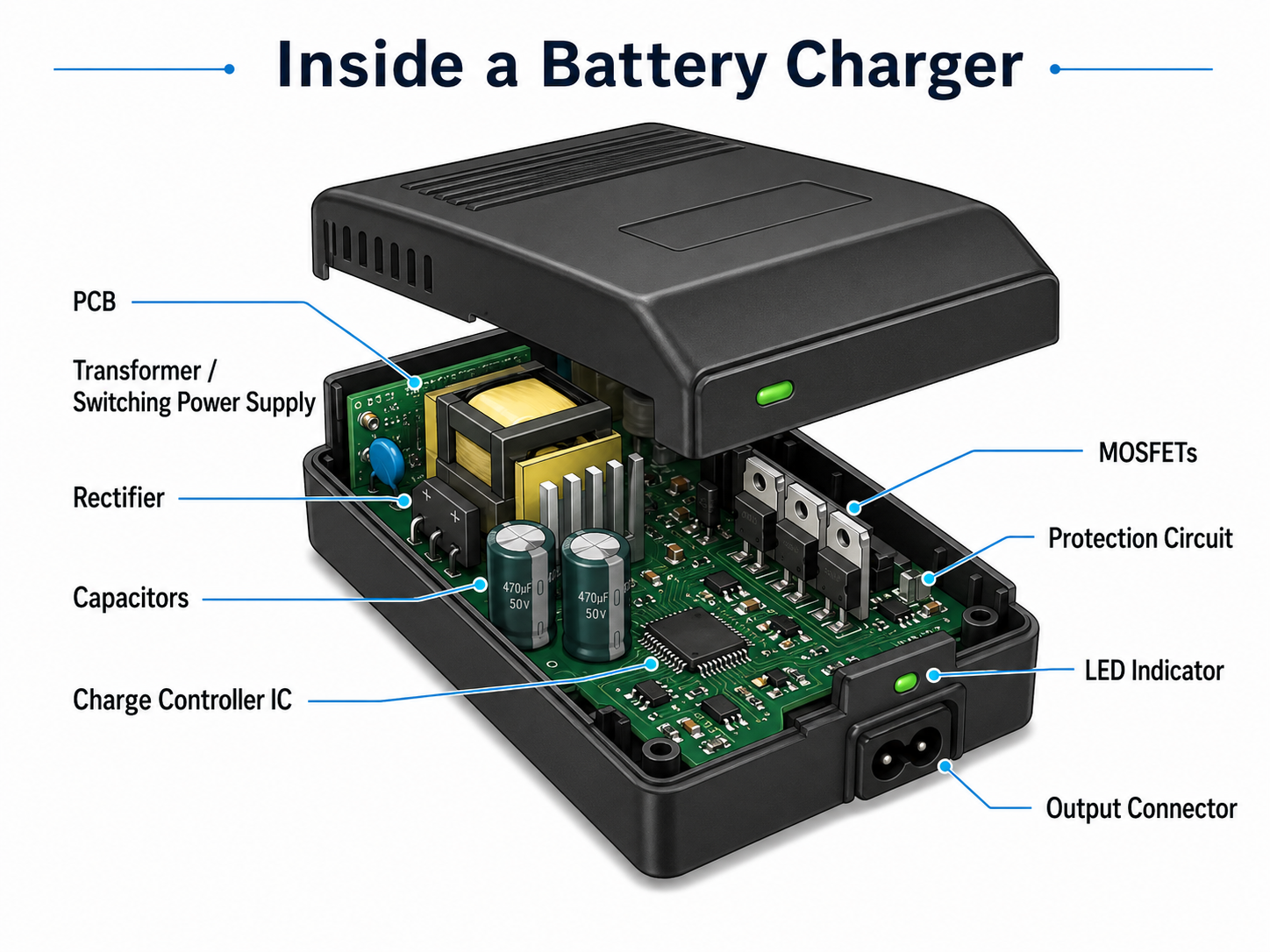 Inside a Battery Charger

PCB

Transformer / Switching Power Supply

Rectifier

Capacitors

Charge Controller IC

MOSFETs

Protection Circuit

LED Indicator

Output Connector

470µF 50V

470µF 50V